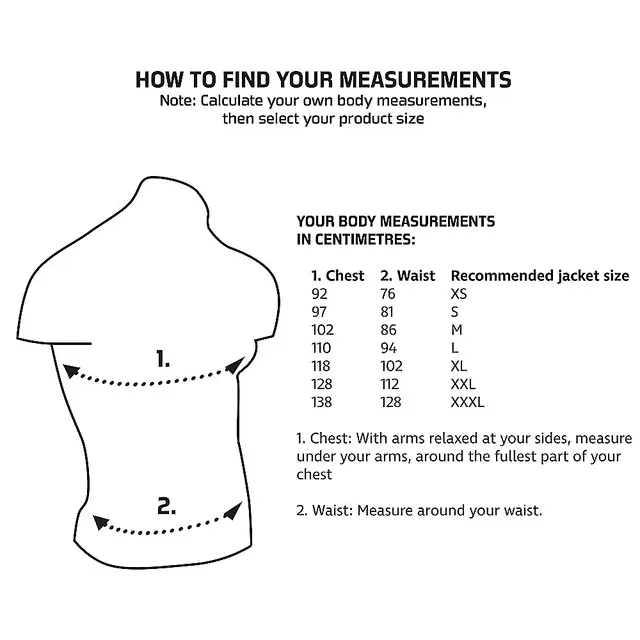 HOW TO FIND YOUR MEASUREMENTS
Note: Calculate your own body measurements, then select your product size

1.

2.

YOUR BODY MEASUREMENTS IN CENTIMETRES:

| 1. Chest | 2. Waist | Recommended jacket size |
|---|---|---|
| 92 | 76 | XS |
| 97 | 81 | S |
| 102 | 86 | M |
| 110 | 94 | L |
| 118 | 102 | XL |
| 128 | 112 | XXL |
| 138 | 128 | XXXL |

1. Chest: With arms relaxed at your sides, measure under your arms, around the fullest part of your chest

2. Waist: Measure around your waist.